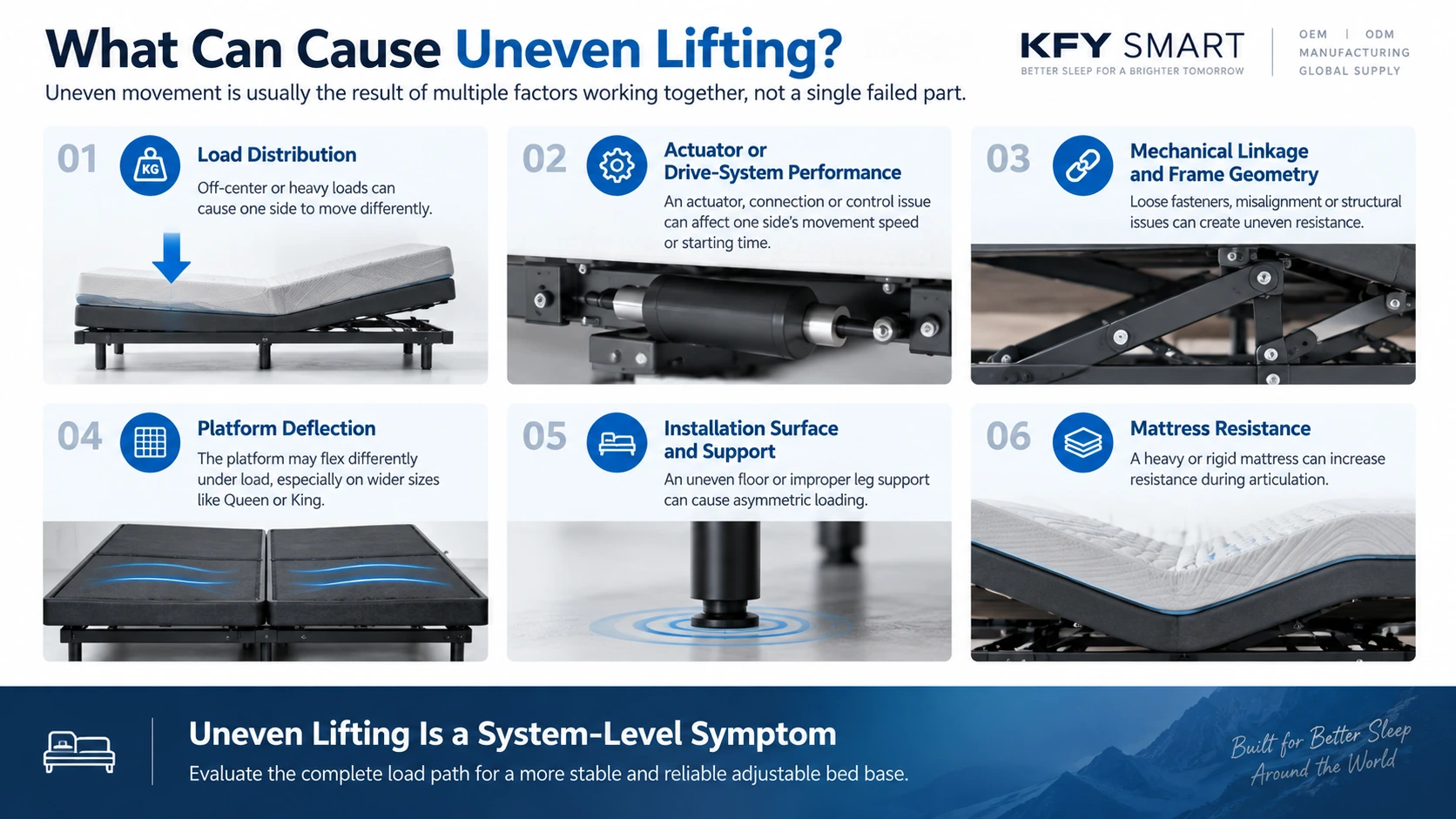 What Can Cause Uneven Lifting?

Uneven movement is usually the result of multiple factors working together, not a single failed part.

KFY SMART
BETTER SLEEP FOR A BRIGHTER TOMORROW

OEM | ODM
MANUFACTURING
GLOBAL SUPPLY

01
KG
Load Distribution
Off-center or heavy loads can cause one side to move differently.

02
Actuator or Drive-System Performance
An actuator, connection or control issue can affect one side's movement speed or starting time.

03
Mechanical Linkage and Frame Geometry
Loose fasteners, misalignment or structural issues can create uneven resistance.

04
Platform Deflection
The platform may flex differently under load, especially on wider sizes like Queen or King.

05
Installation Surface and Support
An uneven floor or improper leg support can cause asymmetric loading.

06
Mattress Resistance
A heavy or rigid mattress can increase resistance during articulation.

Uneven Lifting Is a System-Level Symptom
Evaluate the complete load path for a more stable and reliable adjustable bed base.

Built for Better Sleep
Around the World