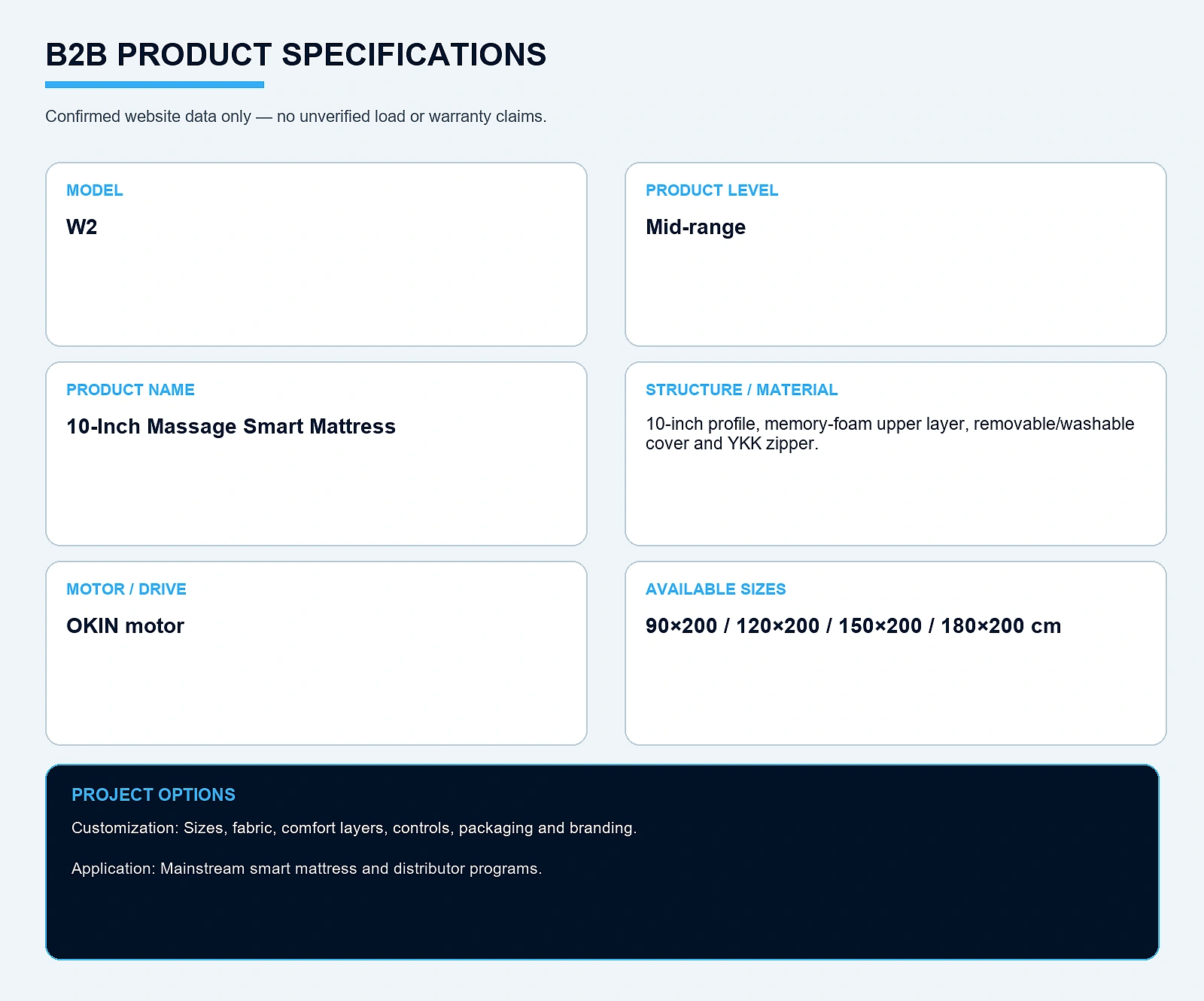 B2B PRODUCT SPECIFICATIONS

Confirmed website data only — no unverified load or warranty claims.

MODEL

W2

PRODUCT LEVEL

Mid-range

PRODUCT NAME

10-Inch Massage Smart Mattress

STRUCTURE / MATERIAL

10-inch profile, memory-foam upper layer, removable/washable cover and YKK zipper.

MOTOR / DRIVE

OKIN motor

AVAILABLE SIZES

90×200 / 120×200 / 150×200 / 180×200 cm

PROJECT OPTIONS

Customization: Sizes, fabric, comfort layers, controls, packaging and branding.

Application: Mainstream smart mattress and distributor programs.