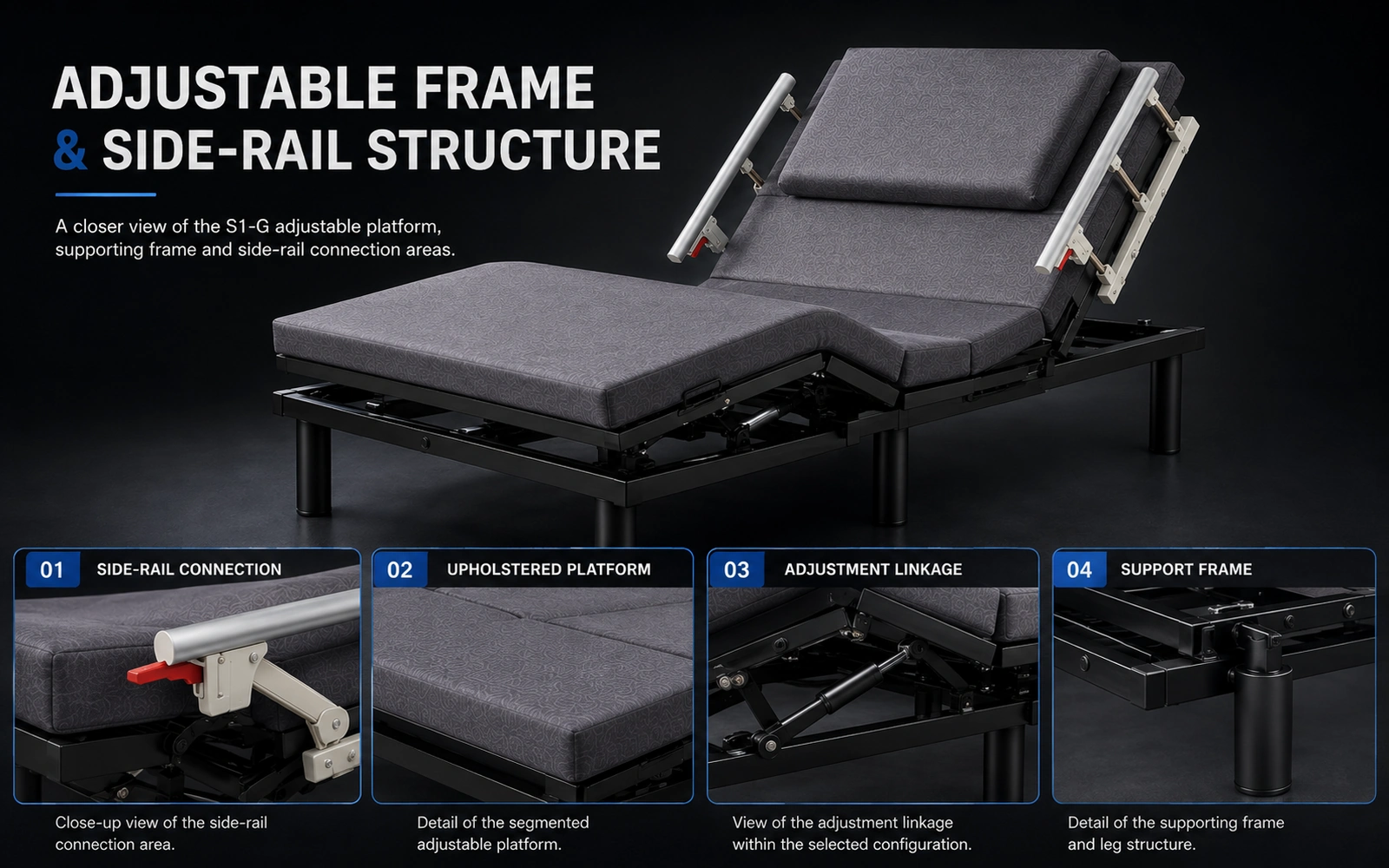 ADJUSTABLE FRAME
& SIDE-RAIL STRUCTURE

A closer view of the S1-G adjustable platform, supporting frame and side-rail connection areas.

01 SIDE-RAIL CONNECTION

Close-up view of the side-rail connection area.

02 UPHOLSTERED PLATFORM

Detail of the segmented adjustable platform.

03 ADJUSTMENT LINKAGE

View of the adjustment linkage within the selected configuration.

04 SUPPORT FRAME

Detail of the supporting frame and leg structure.