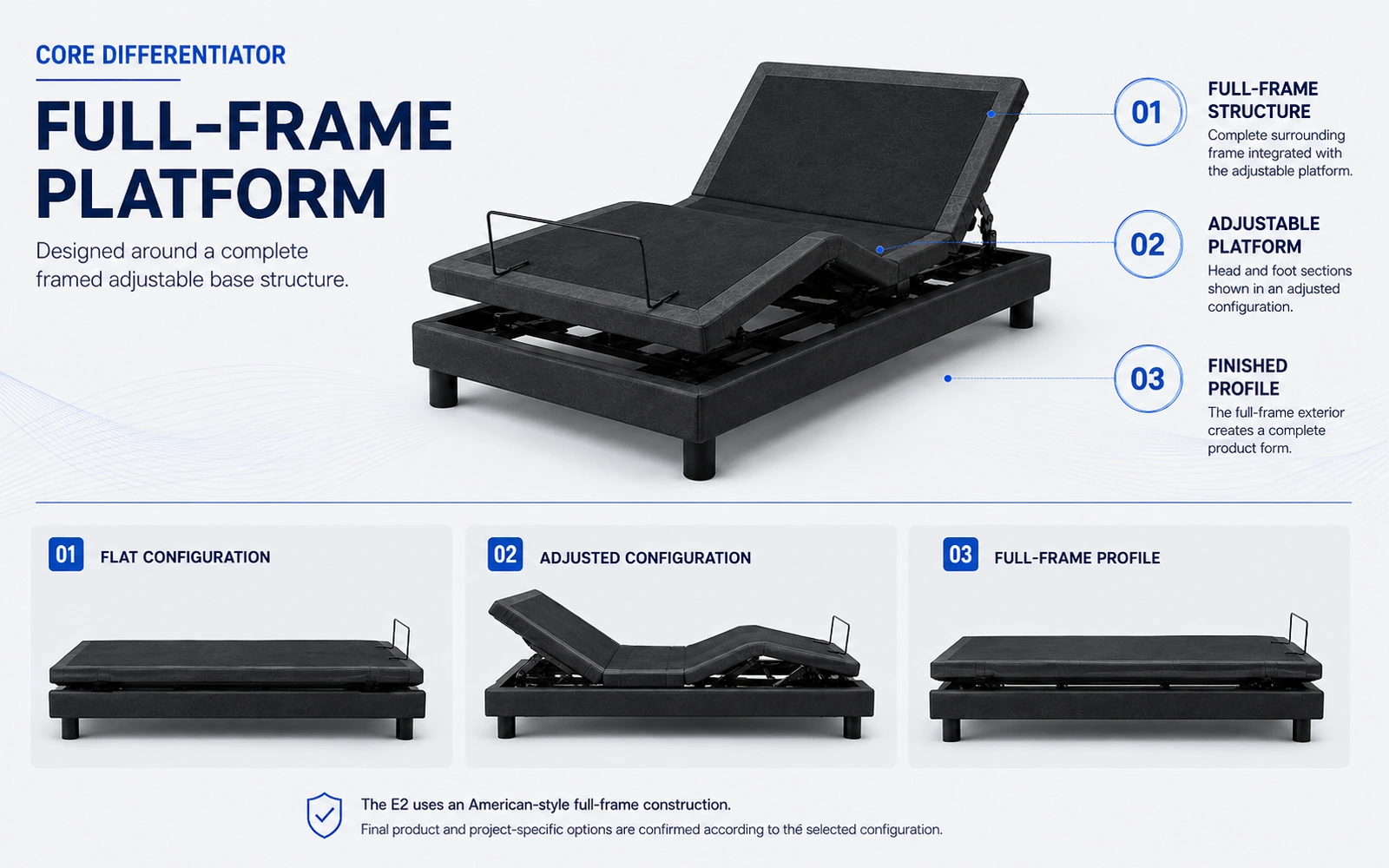 CORE DIFFERENTIATOR

FULL-FRAME PLATFORM

Designed around a complete framed adjustable base structure.

01

FULL-FRAME STRUCTURE

Complete surrounding frame integrated with the adjustable platform.

02

ADJUSTABLE PLATFORM

Head and foot sections shown in an adjusted configuration.

03

FINISHED PROFILE

The full-frame exterior creates a complete product form.

01 FLAT CONFIGURATION

02 ADJUSTED CONFIGURATION

03 FULL-FRAME PROFILE

The E2 uses an American-style full-frame construction.

Final product and project-specific options are confirmed according to thé selected configuration.